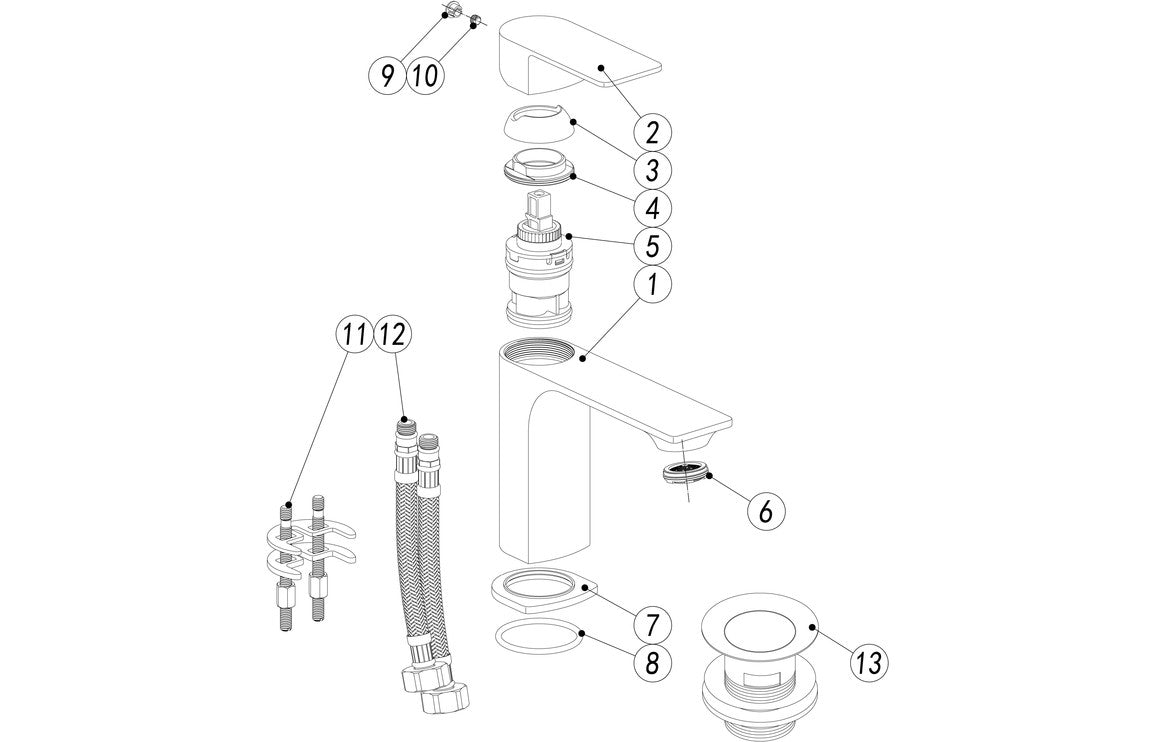 9 10
2
3
4
5
1
11 12
6
7
8
13