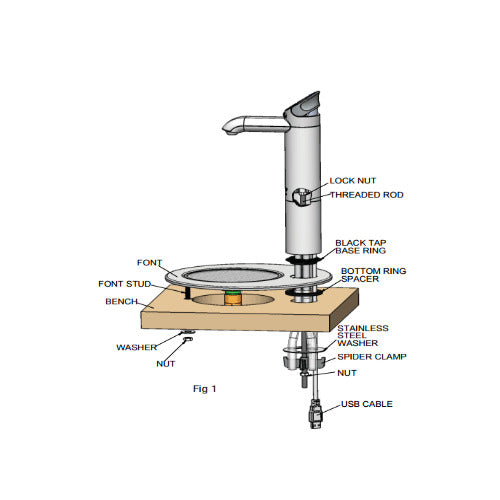 LOCK NUT
THREADED ROD
BLACK TAP BASE RING
FONT
BOTTOM RING SPACER
FONT STUD
BENCH
STAINLESS STEEL WASHER
WASHER
SPIDER CLAMP
NUT
NUT
Fig 1
USB CABLE