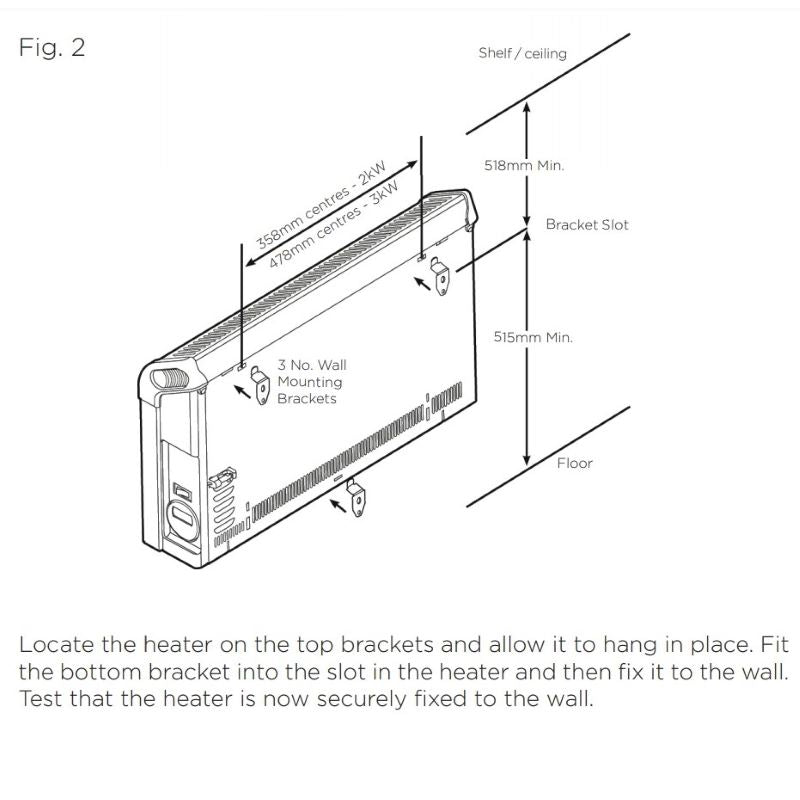 Fig. 2

Shelf / ceiling

518mm Min.

358mm centres - 2kW
478mm centres - 3kW

Bracket Slot

515mm Min.

3 No. Wall Mounting Brackets

Floor

Locate the heater on the top brackets and allow it to hang in place. Fit the bottom bracket into the slot in the heater and then fix it to the wall. Test that the heater is now securely fixed to the wall.