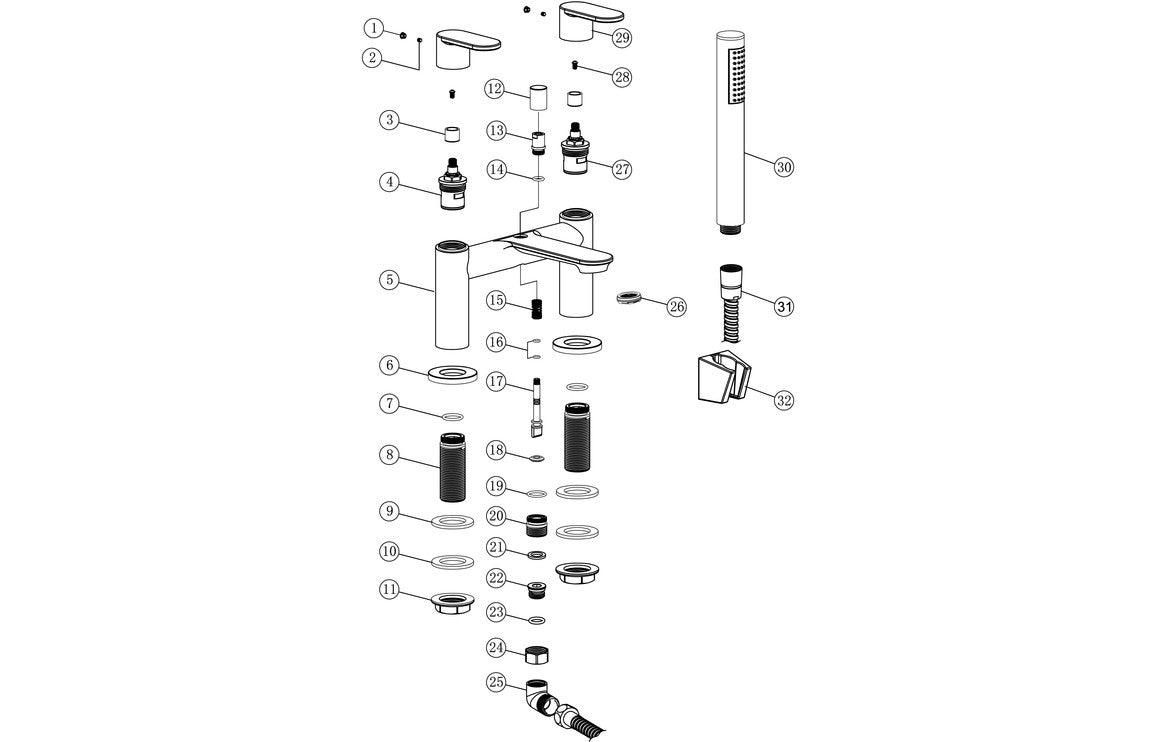 1
2
3
4
5
6
7
8
9
10
11
12
13
14
15
16
17
18
19
20
21
22
23
24
25
26
27
28
29
30
31
32