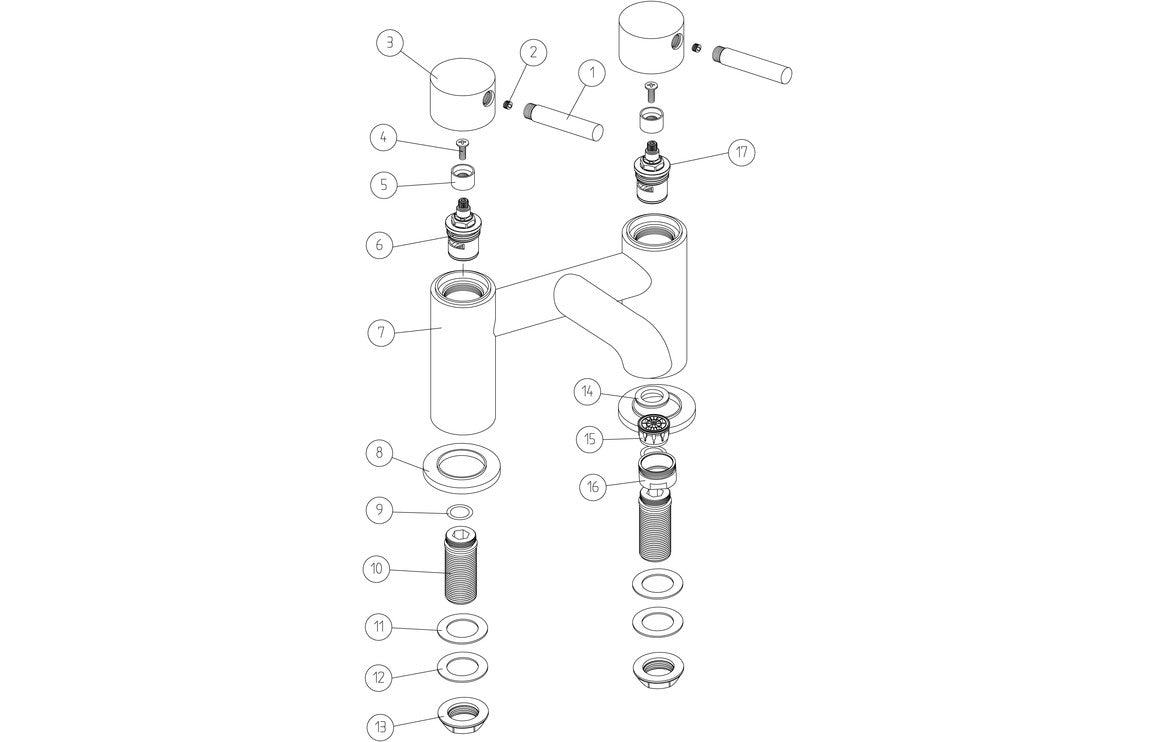 3
2
1
4
5
6
7
8
9
10
11
12
13
17
14
15
16