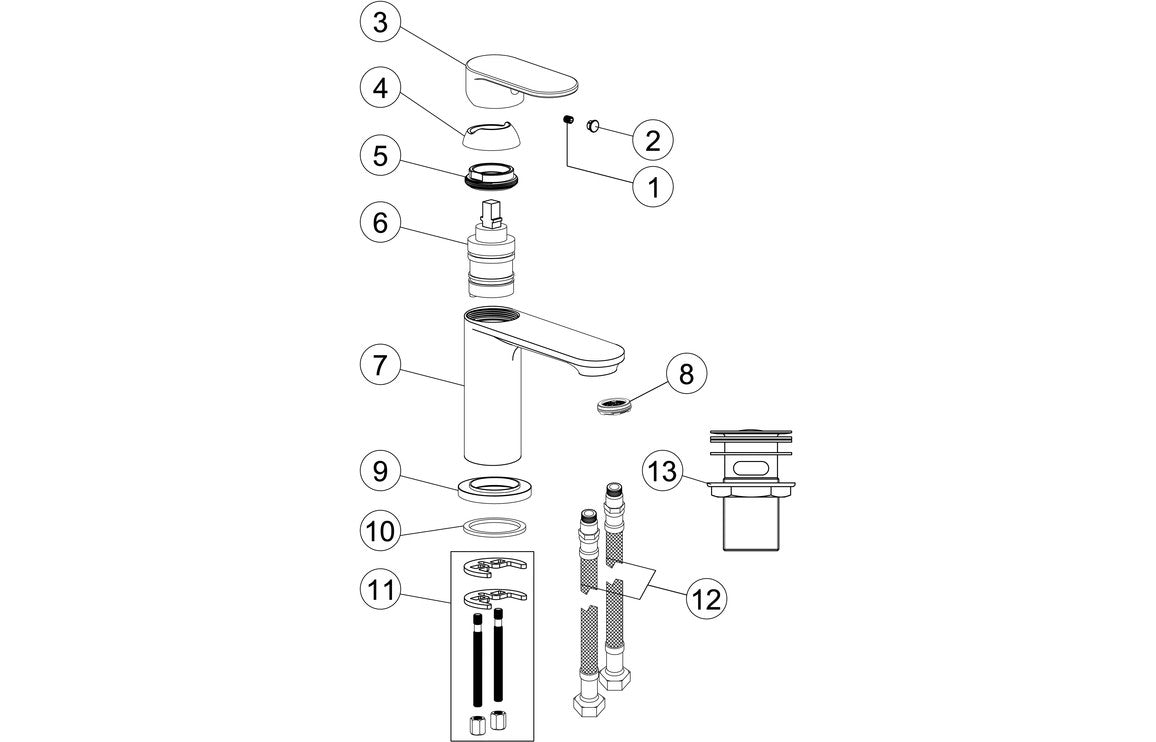 3
4
2
5
1
6
7
8
9
13
10
11
12