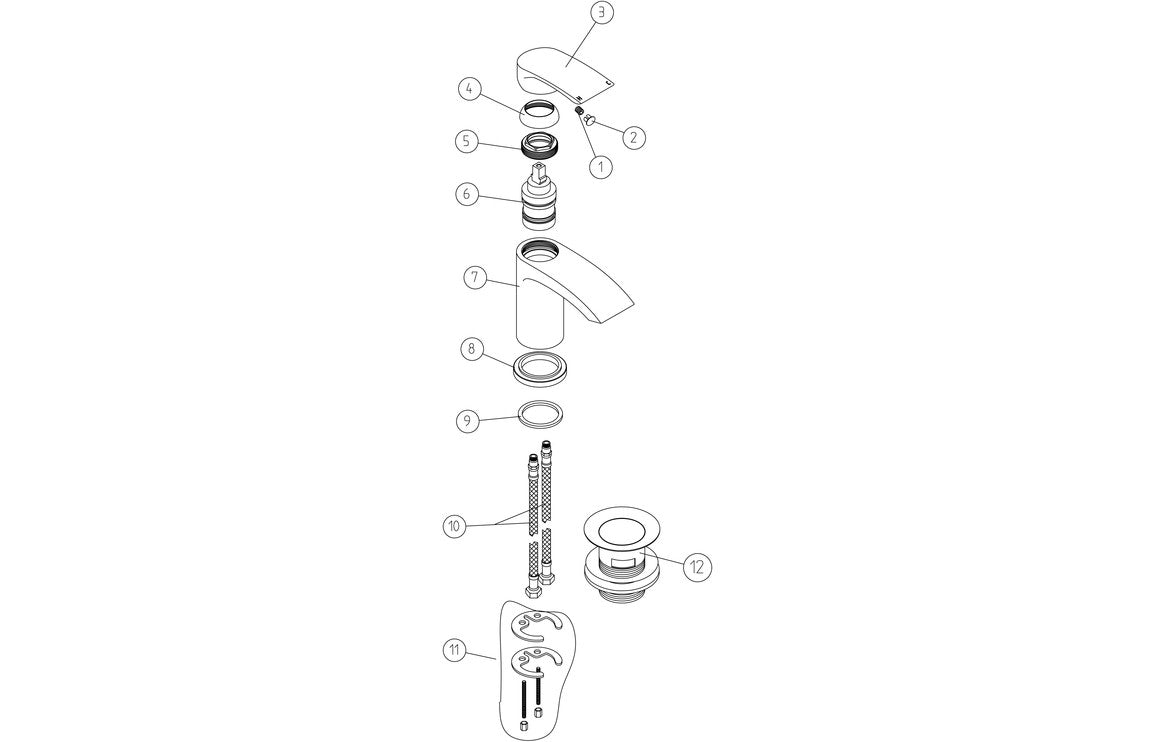 3
4
2
5
1
6
7
8
9
10
12
11