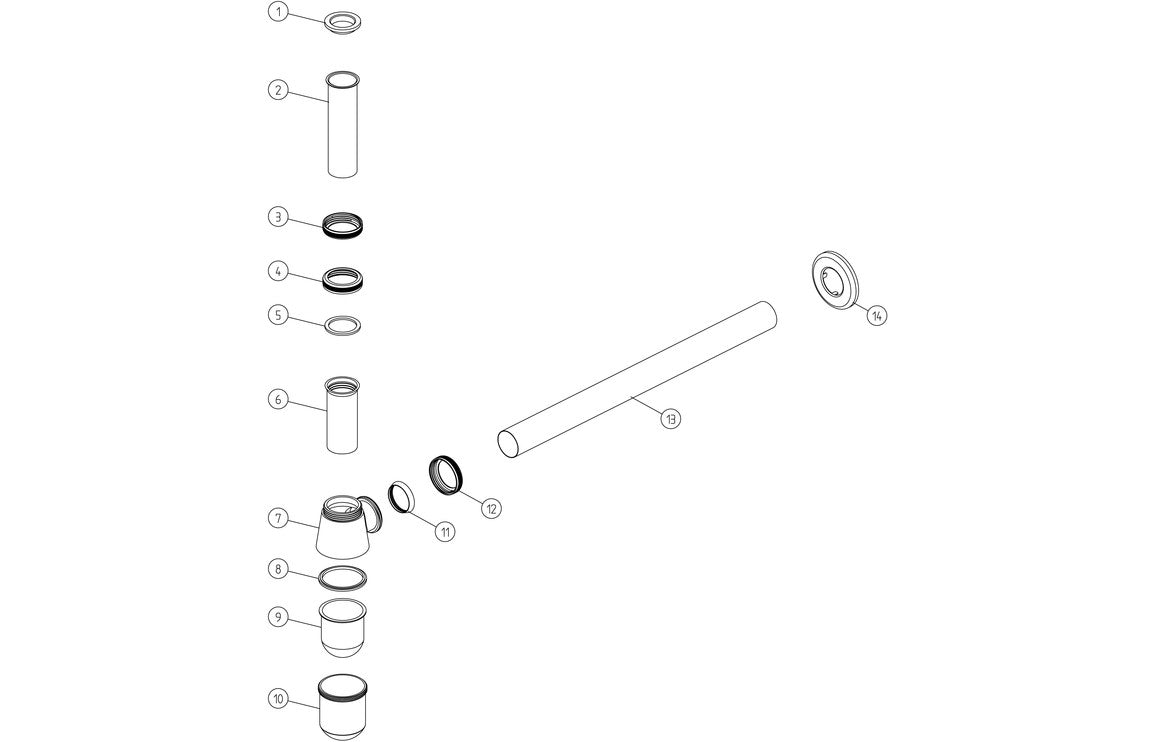 1
2
3
4
5
6
7
8
9
10
11
12
13
14