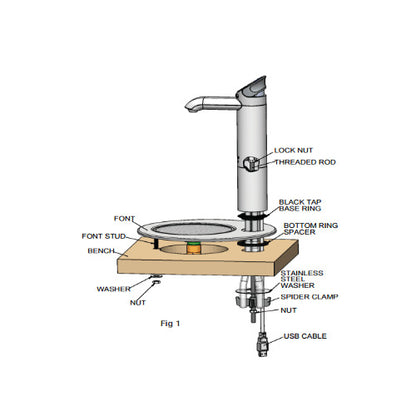 LOCK NUT
THREADED ROD
BLACK TAP BASE RING
FONT
BOTTOM RING SPACER
FONT STUD
BENCH
STAINLESS STEEL WASHER
WASHER
SPIDER CLAMP
NUT
NUT
Fig 1
USB CABLE